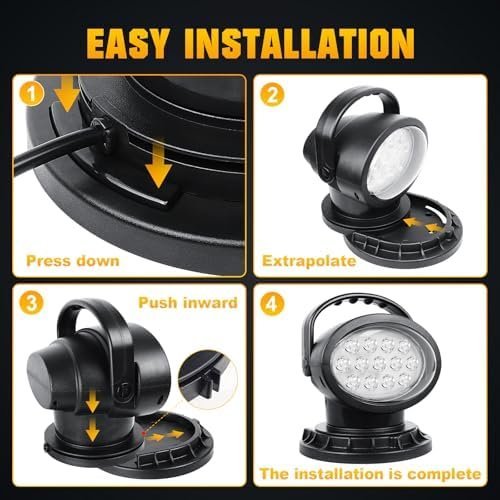 EASY INSTALLATION

1
Press down

2
Extrapolate

3
Push inward

4
The installation is complete